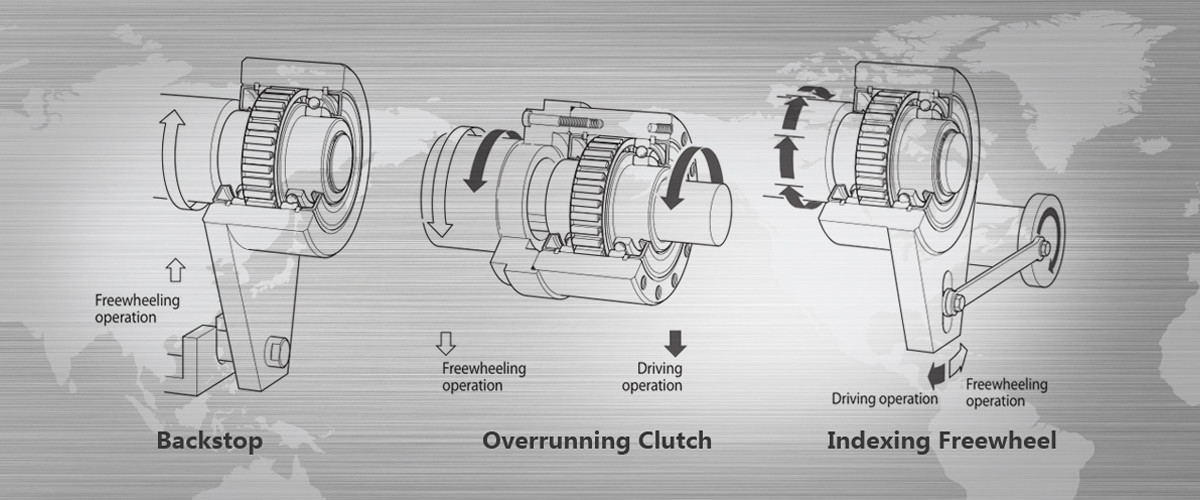 Freewheeling operation

Backstop

Freewheeling operation

Driving operation

Overrunning Clutch

Driving operation

Freewheeling operation

Indexing Freewheel